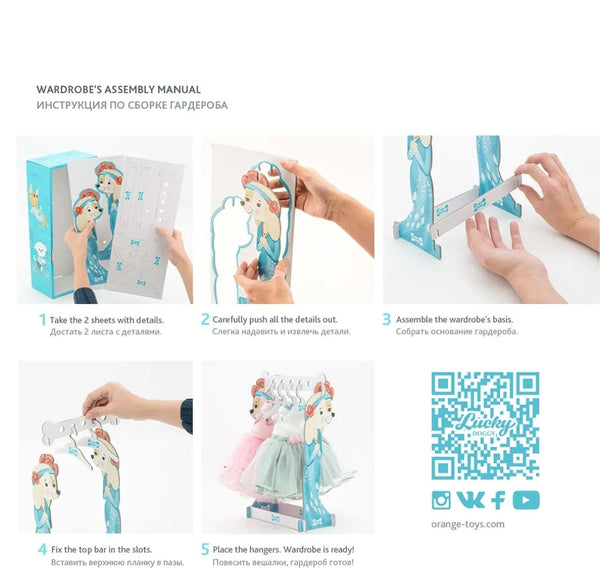 WARDROBE'S ASSEMBLY MANUAL
ИНСТРУКЦИЯ ПО СБОРКЕ ГАРДЕРОБА

1 Take the 2 sheets with details.
Достать 2 листа с деталями.

2 Carefully push all the details out.
Слегка надавить и извлечь детали.

3 Assemble the wardrobe's basis.
Собрать основание гардероба.

4 Fix the top bar in the slots.
Вставить верхнюю планку в пазы.

5 Place the hangers. Wardrobe is ready!
Повесить вешалки, гардероб готов!

Lucky DOGGY

orange-toys.com